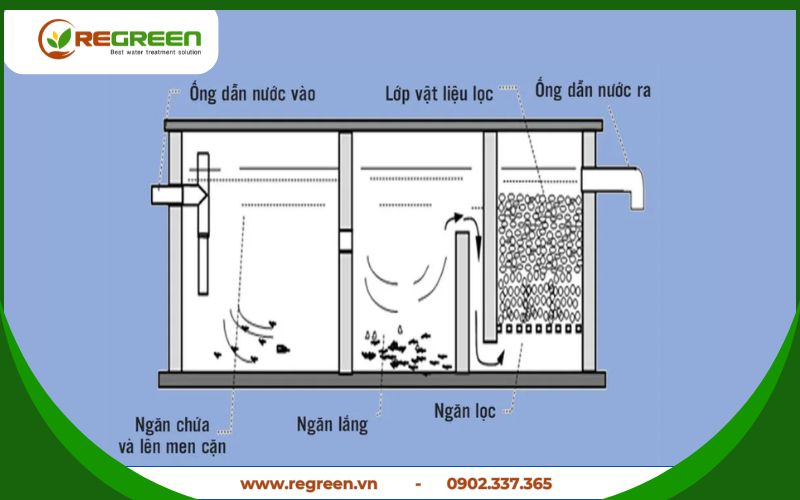 REGREEN
Best water treatment solution

Ống dẫn nước vào

Lớp vật liệu lọc

Ống dẫn nước ra

Ngăn chứa và lên men cặn

Ngăn lắng

Ngăn lọc

www.regreen.vn - 0902.337.365